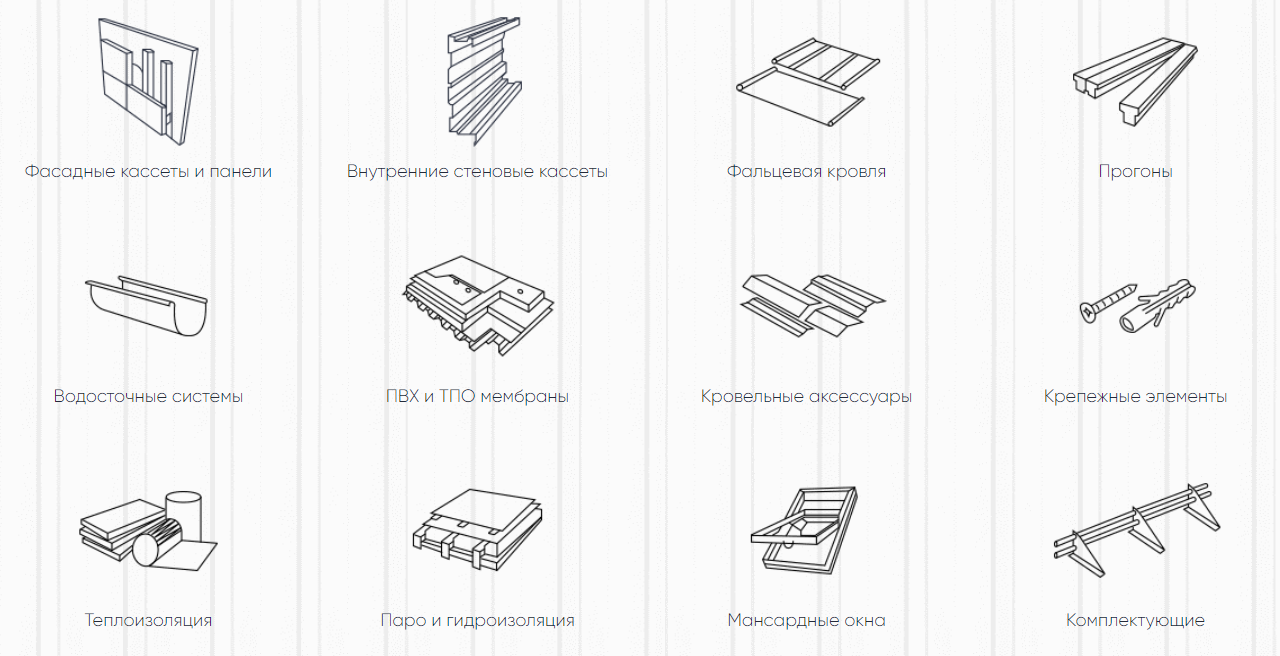 Фасадные кассеты и панели

Внутренние стеновые кассеты

Фальцевая кровля

Прогоны

Водосточные системы

ПВХ и ТПО мембраны

Кровельные аксессуары

Крепежные элементы

Теплоизоляция

Паро и гидроизоляция

Мансардные окна

Комплектующие