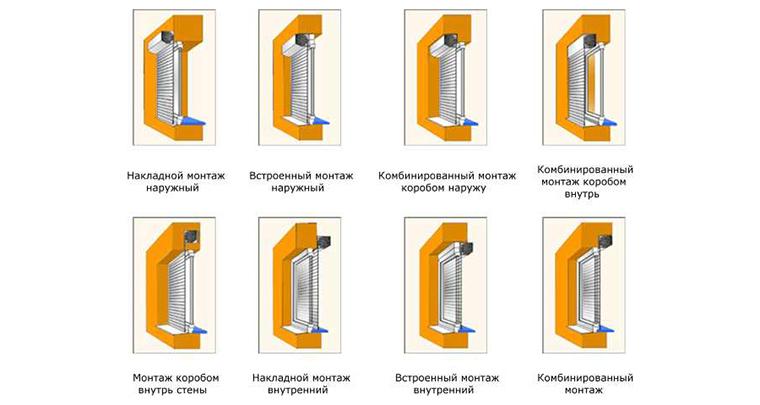 Накладной монтаж наружный

Встроенный монтаж наружный

Комбинированный монтаж коробом наружу

Комбинированный монтаж коробом внутрь

Монтаж коробом внутрь стены

Накладной монтаж внутренний

Встроенный монтаж внутренний

Комбинированный монтаж