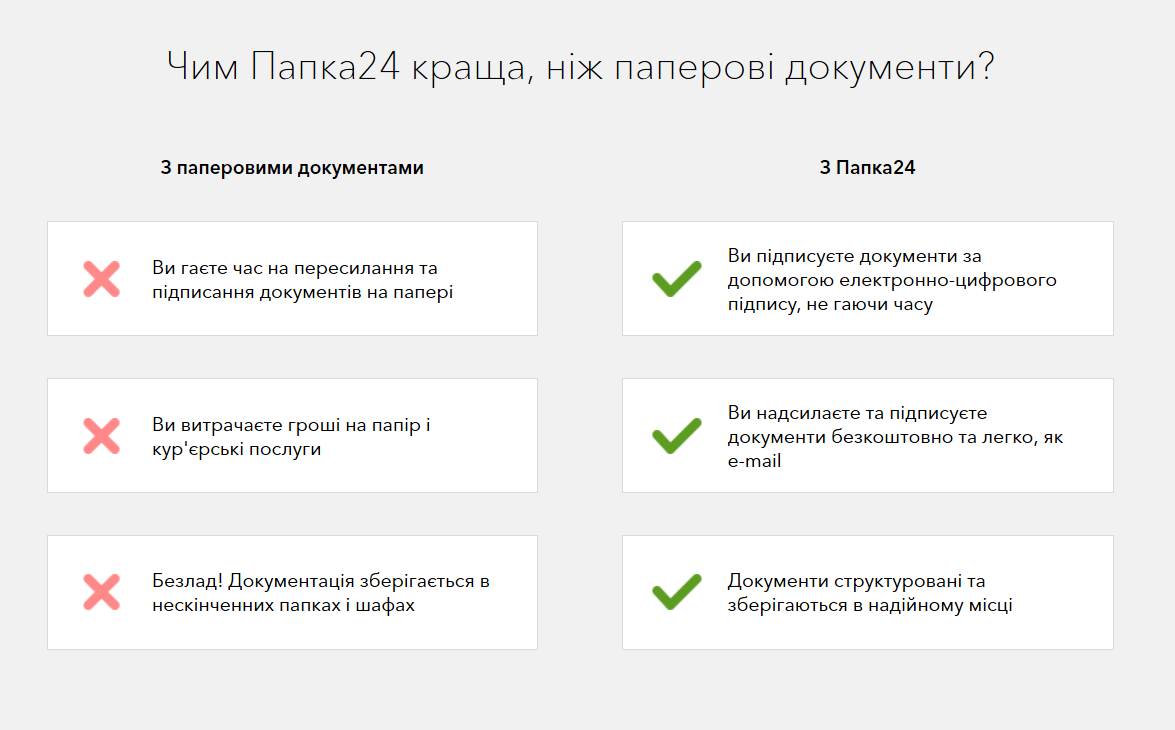 Чим Папка24 краща, ніж паперові документи?

З паперовими документами

Ви гаєте час на пересилання та підписання документів на папері

Ви витрачаєте гроші на папір і кур'єрські послуги

Безлад! Документація зберігається в нескінченних папках і шафах

З Папка24

Ви підписуєте документи за допомогою електронно-цифрового підпису, не гаючи часу

Ви надсилаєте та підписуєте документи безкоштовно та легко, як e-mail

Документи структуровані та зберігаються в надійному місці